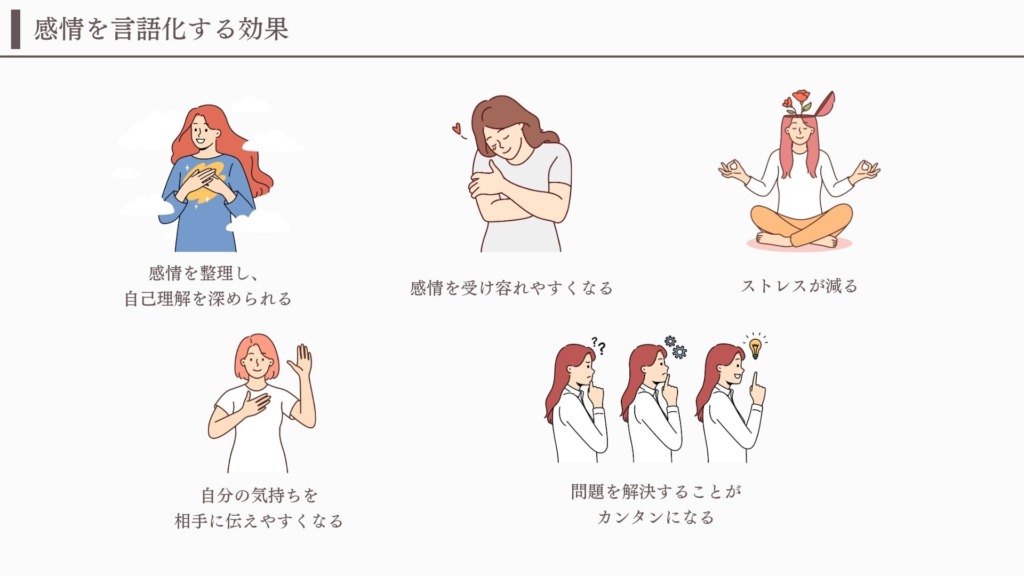 感情を言語化する効果

感情を整理し、
自己理解を深められる

感情を受け容れやすくなる

ストレスが減る

自分の気持ちを
相手に伝えやすくなる

??

問題を解決することが
カンタンになる