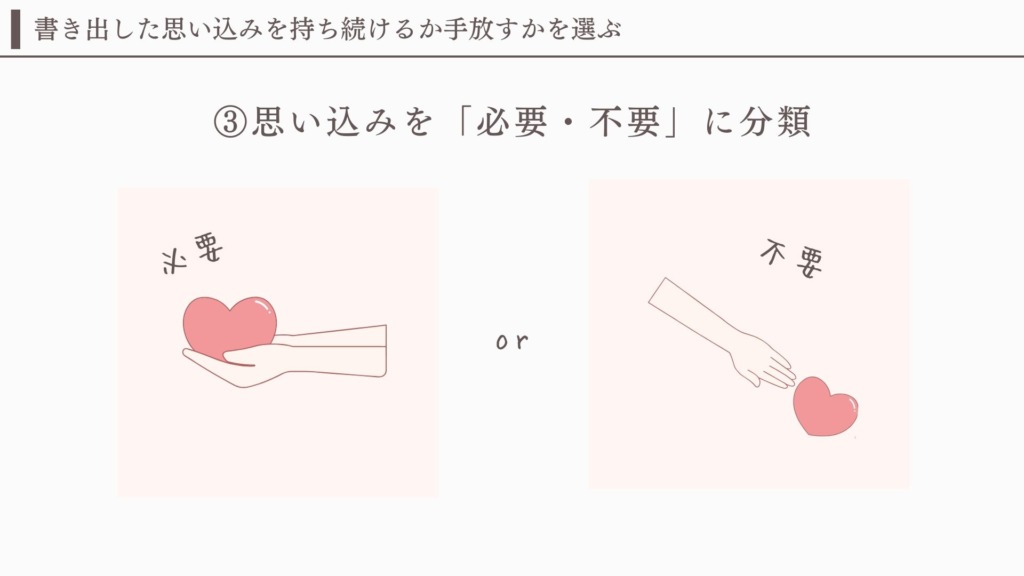 書き出した思い込みを持ち続けるか手放すかを選ぶ

③思い込みを「必要・不要」に分類

必要

or

不要